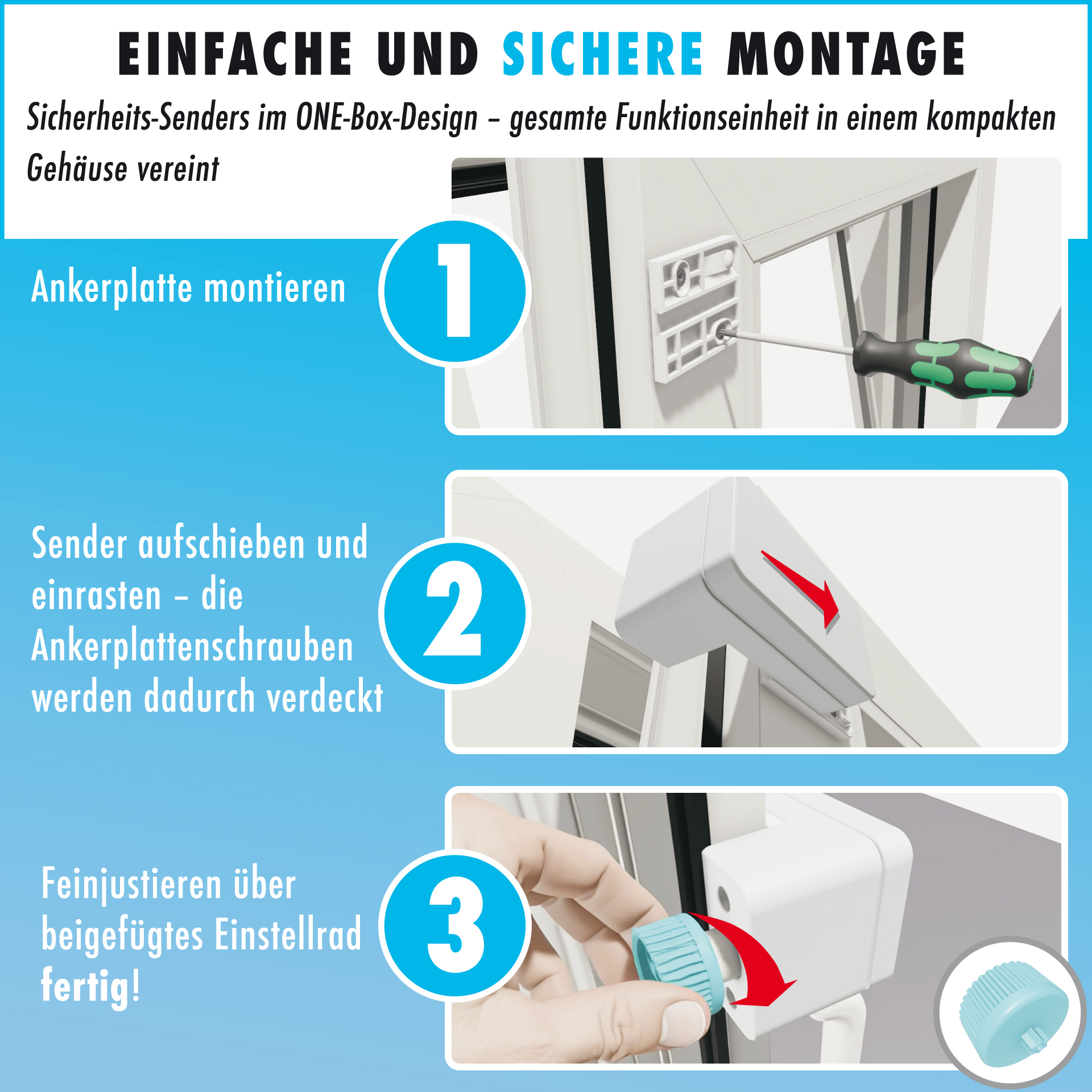 EINFACHE UND SICHERE MONTAGE

Sicherheits-Senders im ONE-Box-Design – gesamte Funktionseinheit in einem kompakten Gehäuse vereint

Ankerplatte montieren

1

Sender aufschieben und einrasten – die Ankerplattenschrauben werden dadurch verdeckt

2

Feinjustieren über beigefügtes Einstellrad fertig!

3